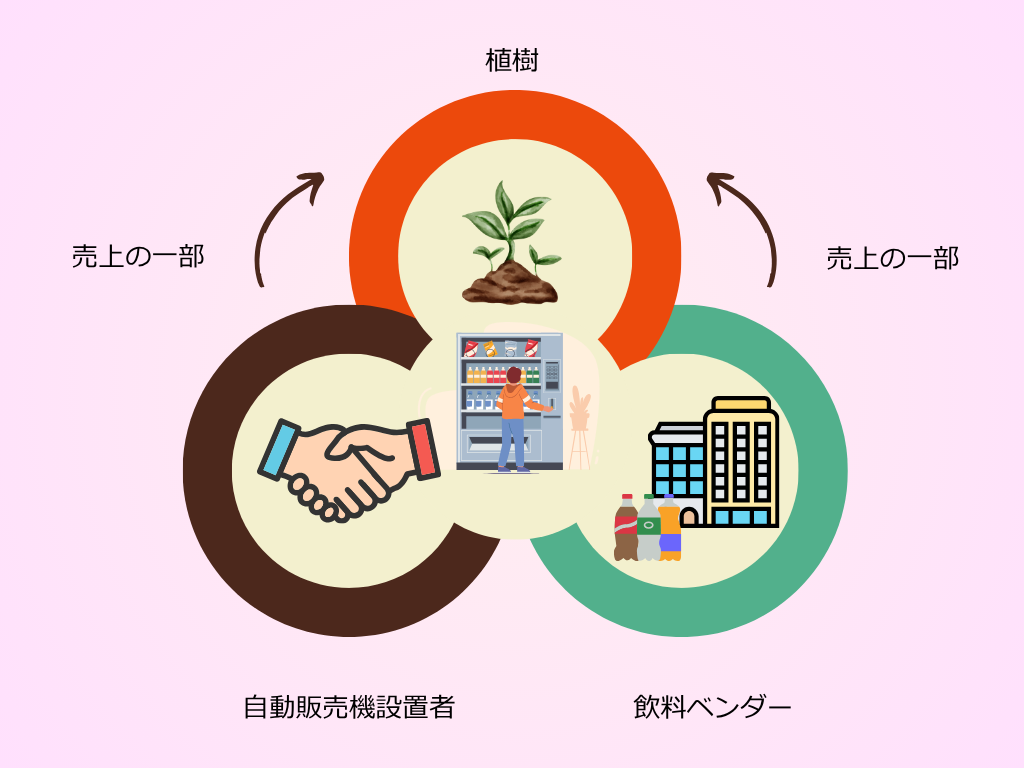 植樹

売上の一部

売上の一部

自動販売機設置者

飲料ベンダー